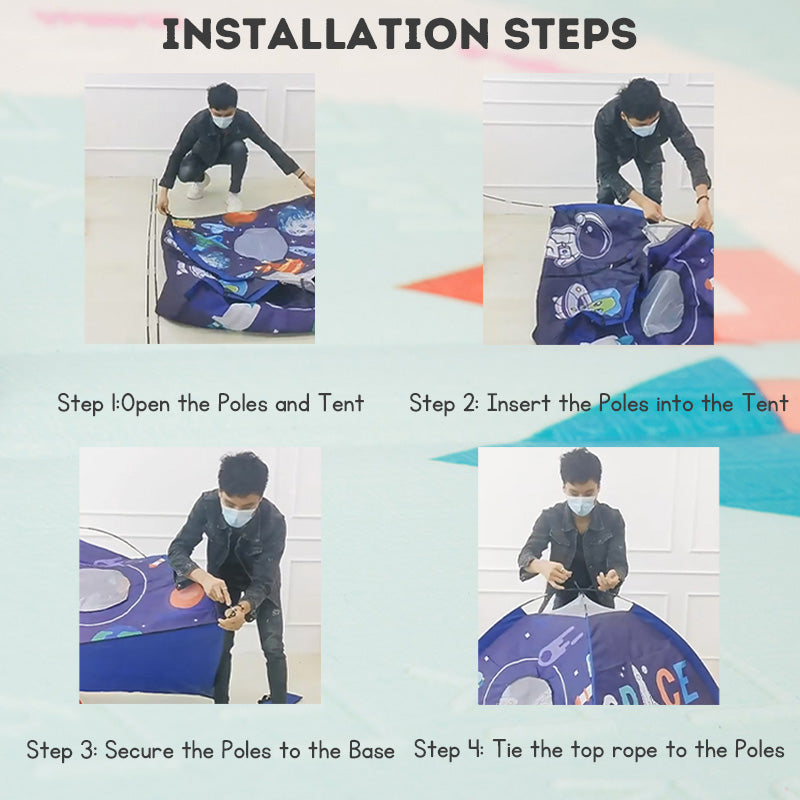 INSTALLATION STEPS

Step 1:Open the Poles and Tent

Step 2: Insert the Poles into the Tent

Step 3: Secure the Poles to the Base

Step 4: Tie the top rope to the Poles