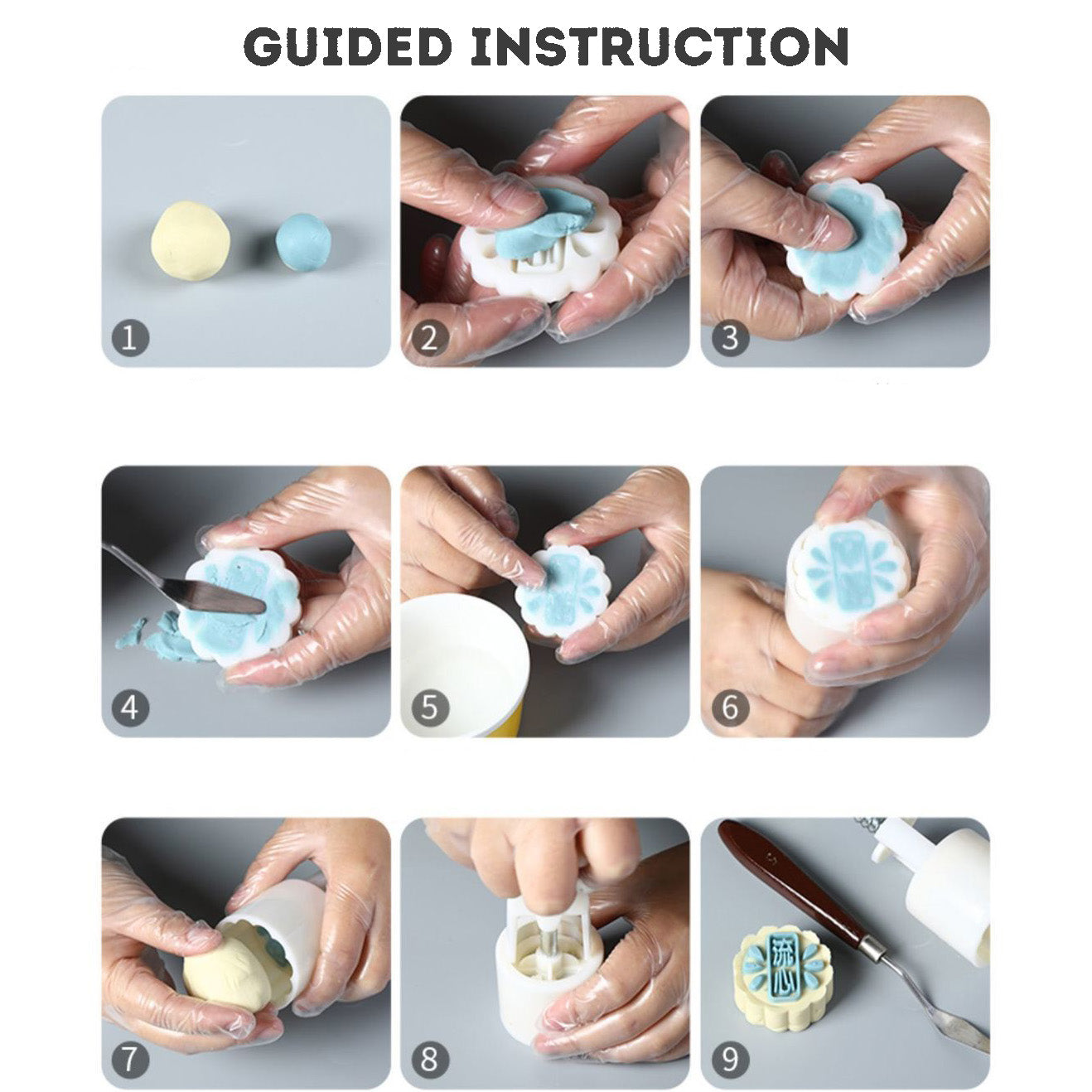 GUIDED INSTRUCTION

1

2

3

4

5

6

7

8

9 流心