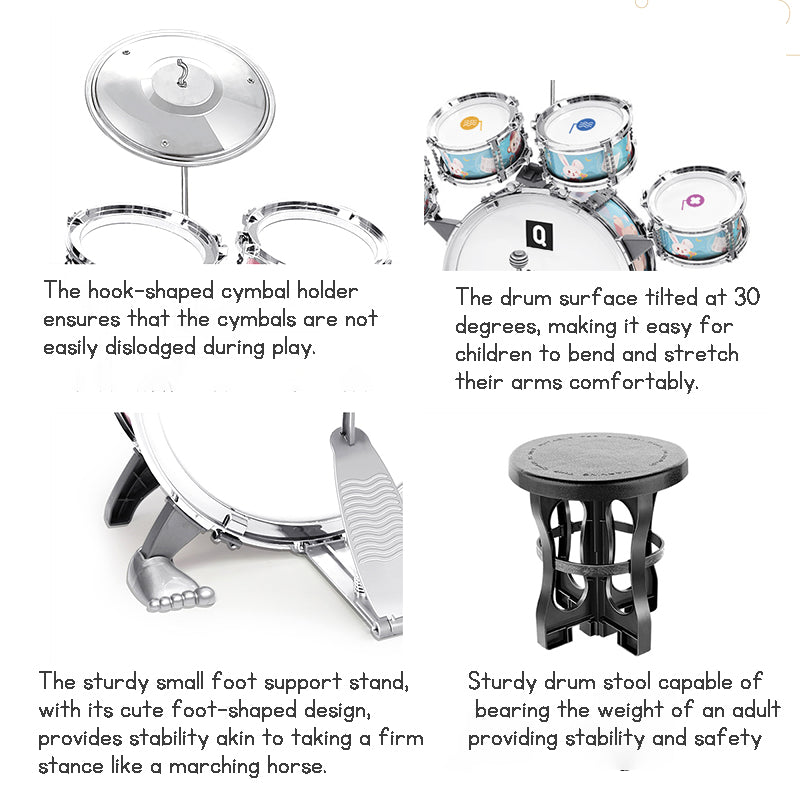 Q

The hook-shaped cymbal holder ensures that the cymbals are not easily dislodged during play.

The drum surface tilted at 30 degrees, making it easy for children to bend and stretch their arms comfortably.

The sturdy small foot support stand, with its cute foot-shaped design, provides stability akin to taking a firm stance like a marching horse.

Sturdy drum stool capable of bearing the weight of an adult providing stability and safety