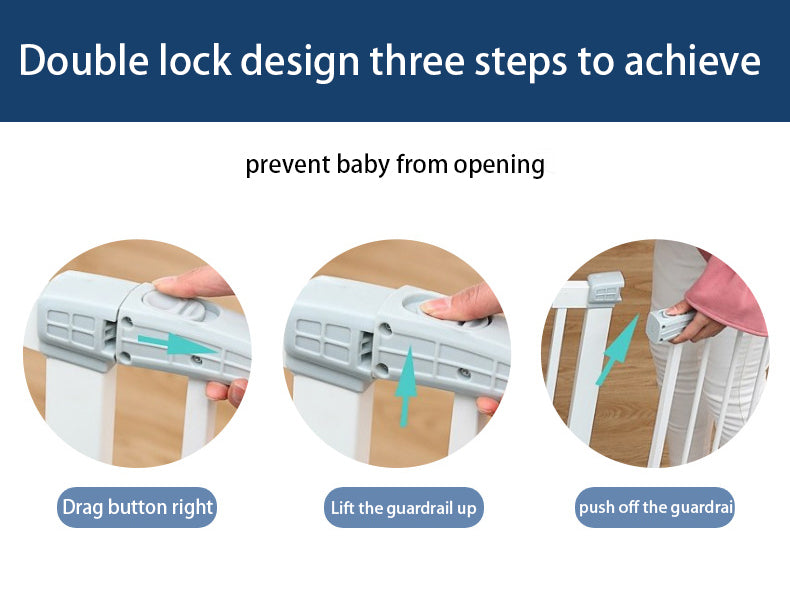 Double lock design three steps to achieve

prevent baby from opening

Drag button right

Lift the guardrail up

push off the guardrai