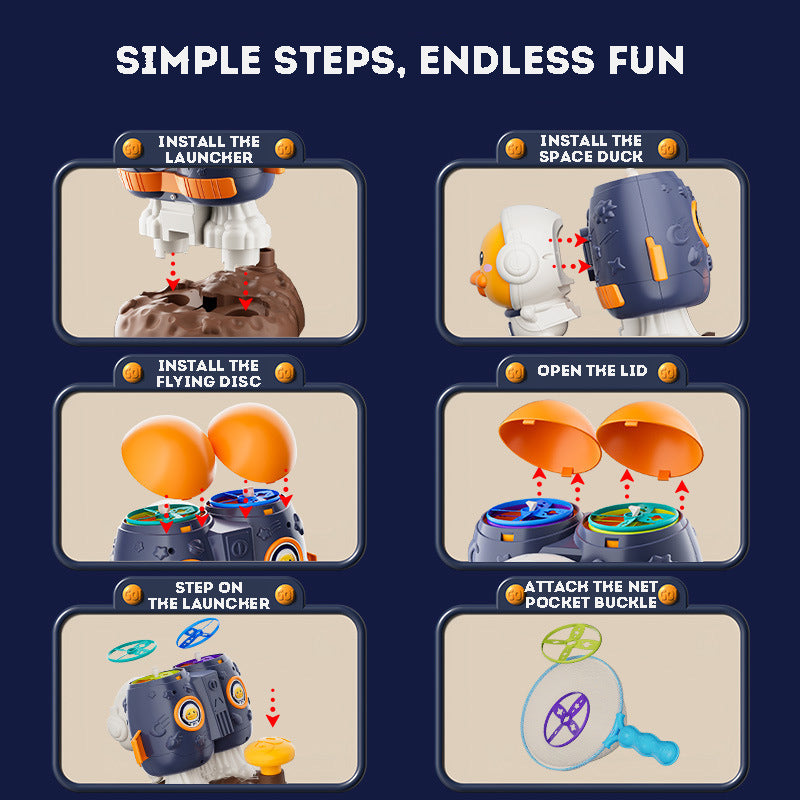 SIMPLE STEPS, ENDLESS FUN

INSTALL THE LAUNCHER

INSTALL THE SPACE DUCK

INSTALL THE FLYING DISC

OPEN THE LID

STEP ON THE LAUNCHER

ATTACH THE NET POCKET BUCKLE