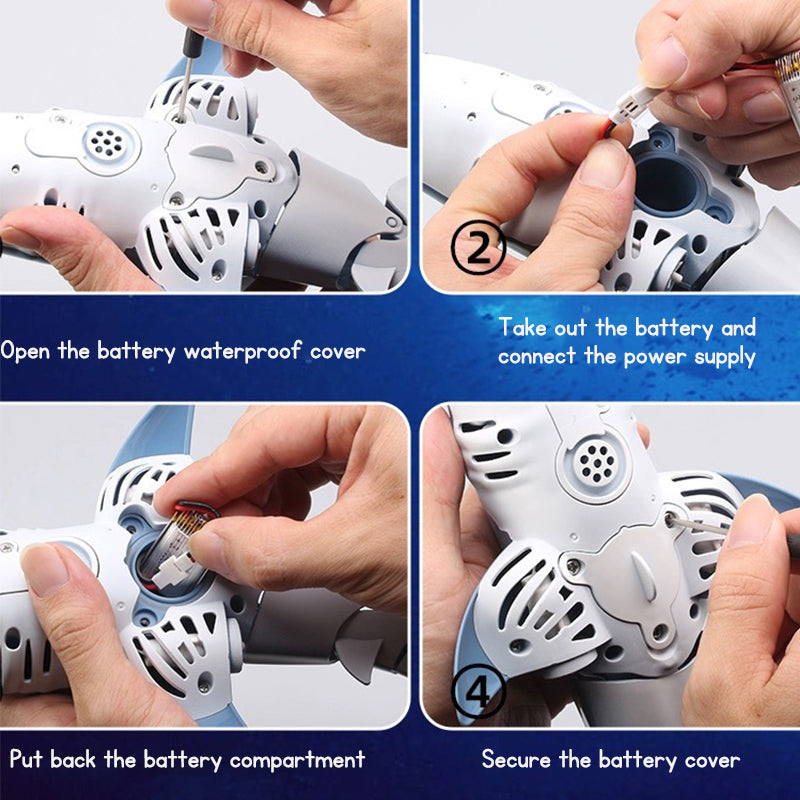 ②

Open the battery waterproof cover

Take out the battery and connect the power supply

④

Put back the battery compartment

Secure the battery cover