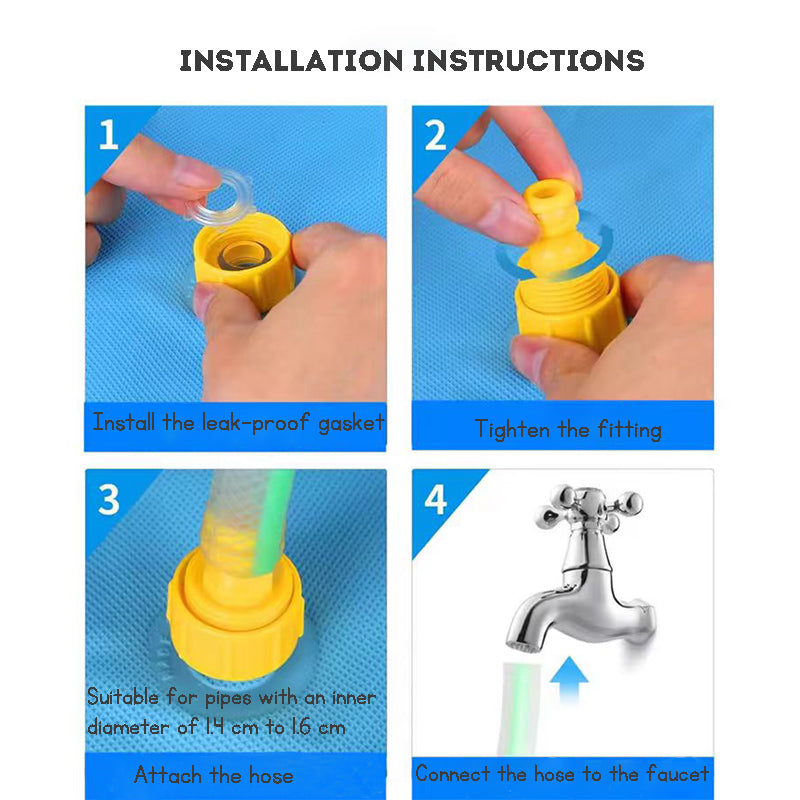 INSTALLATION INSTRUCTIONS

1

Install the leak-proof gasket

2

Tighten the fitting

3

Suitable for pipes with an inner diameter of 1.4 cm to 1.6 cm

Attach the hose

4

Connect the hose to the faucet