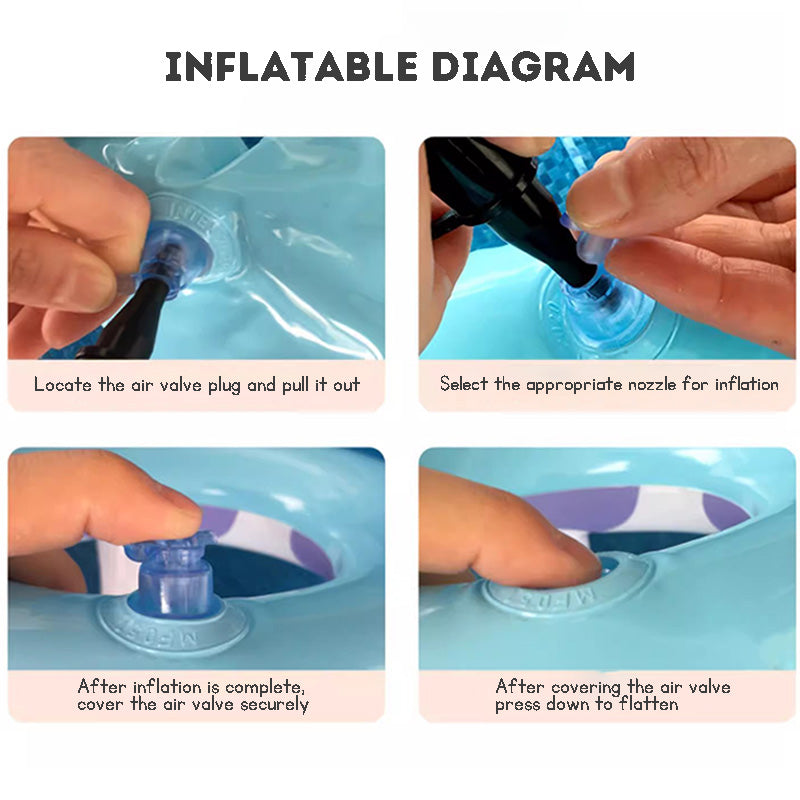 INFLATABLE DIAGRAM

Locate the air valve plug and pull it out

Select the appropriate nozzle for inflation

After inflation is complete, cover the air valve securely

After covering the air valve press down to flatten