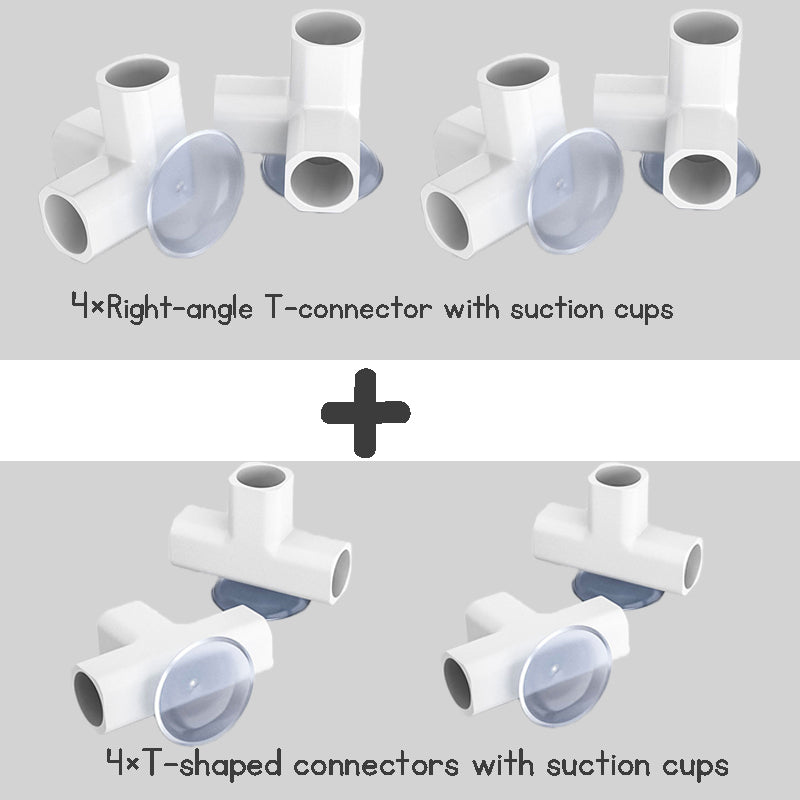 4×Right-angle T-connector with suction cups

+

4×T-shaped connectors with suction cups