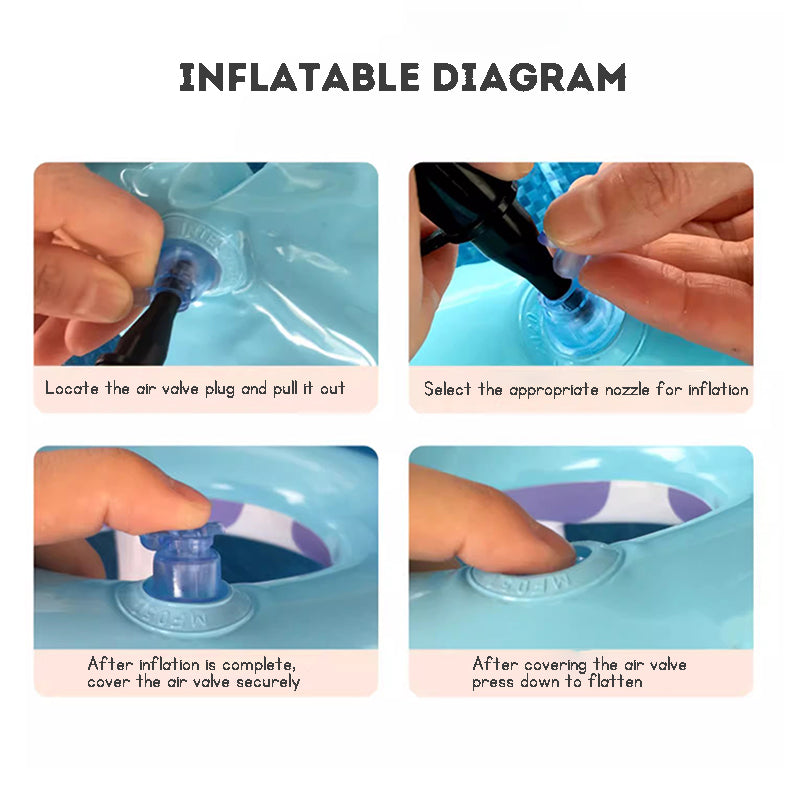 INFLATABLE DIAGRAM

Locate the air valve plug and pull it out

Select the appropriate nozzle for inflation

After inflation is complete, cover the air valve securely

After covering the air valve press down to flatten