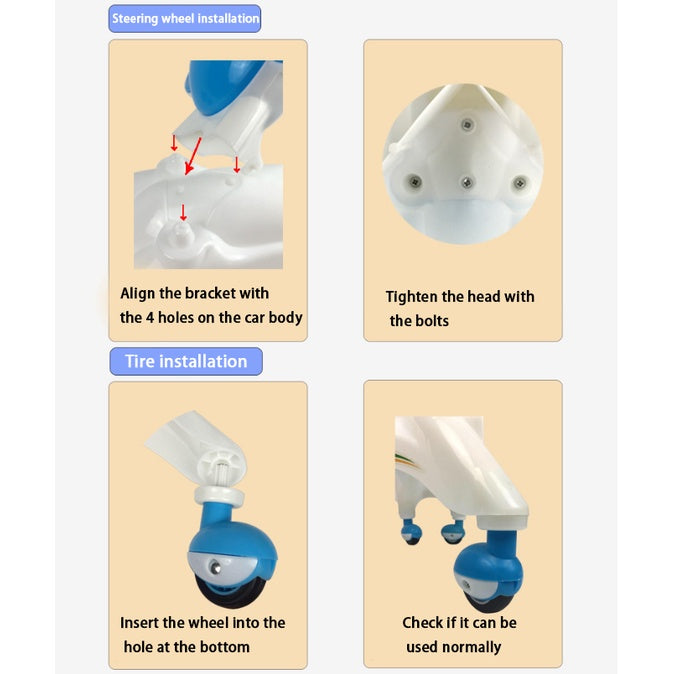 Steering wheel installation

Align the bracket with the 4 holes on the car body

Tighten the head with the bolts

Tire installation

Insert the wheel into the hole at the bottom

Check if it can be used normally