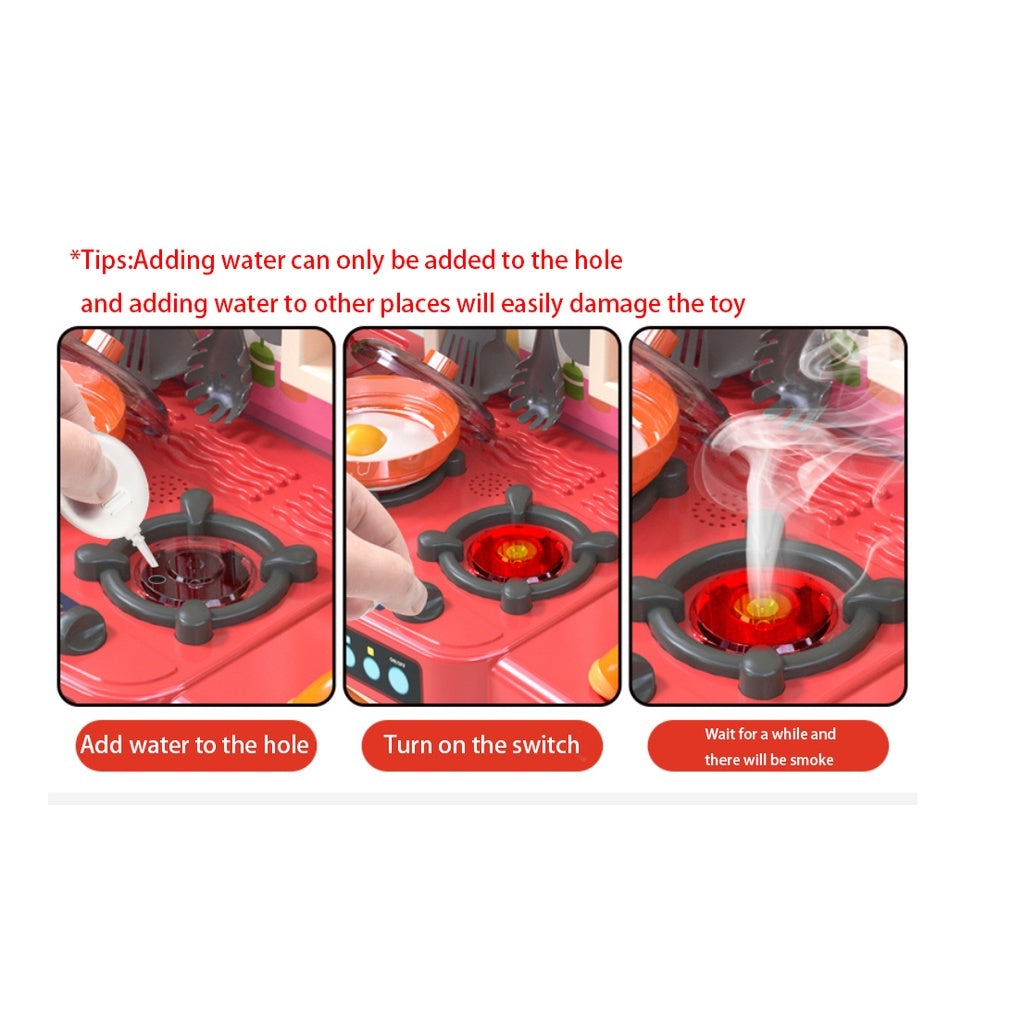 *Tips:Adding water can only be added to the hole
and adding water to other places will easily damage the toy

Add water to the hole

Turn on the switch

Wait for a while and there will be smoke