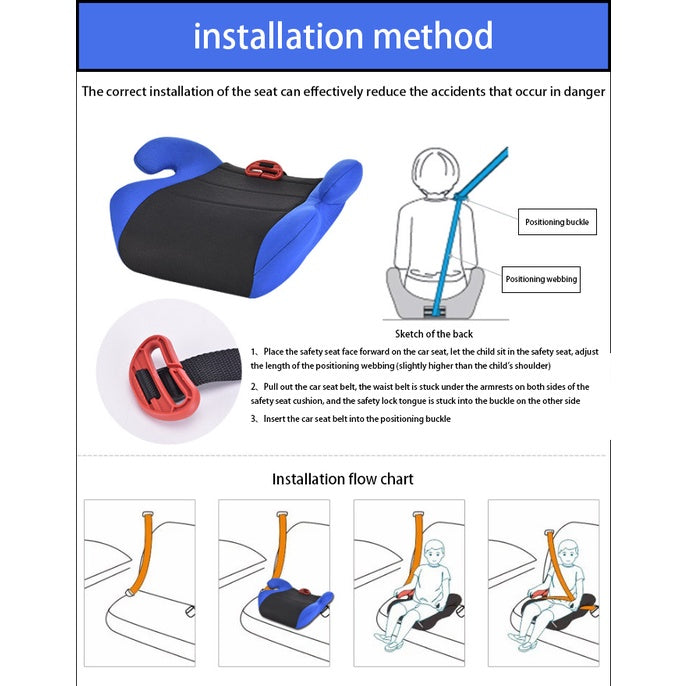 installation method

The correct installation of the seat can effectively reduce the accidents that occur in danger

Positioning buckle

Positioning webbing

Sketch of the back

1、Place the safety seat face forward on the car seat, let the child sit in the safety seat, adjust the length of the positioning webbing (slightly higher than the child's shoulder)

2、Pull out the car seat belt, the waist belt is stuck under the armrests on both sides of the safety seat cushion, and the safety lock tongue is stuck into the buckle on the other side

3、Insert the car seat belt into the positioning buckle

Installation flow chart