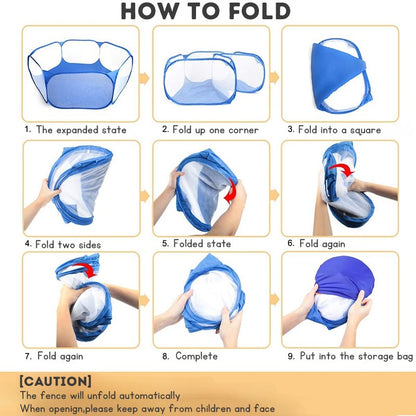 HOW TO FOLD

1. The expanded state

2. Fold up one corner

3. Fold into a square

4. Fold two sides

5. Folded state

6. Fold again

7. Fold again

8. Complete

9. Put into the storage bag

[CAUTION]
The fence will unfold automatically
When openign,please keep away from children and face